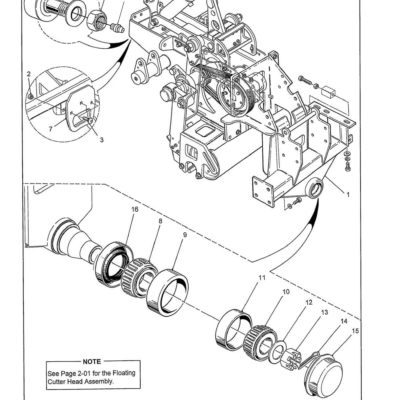 2
7
3
1
16
8
9
11
10
12
13
14
15

NOTE
See Page 2-01 for the Floating Cutter Head Assembly.