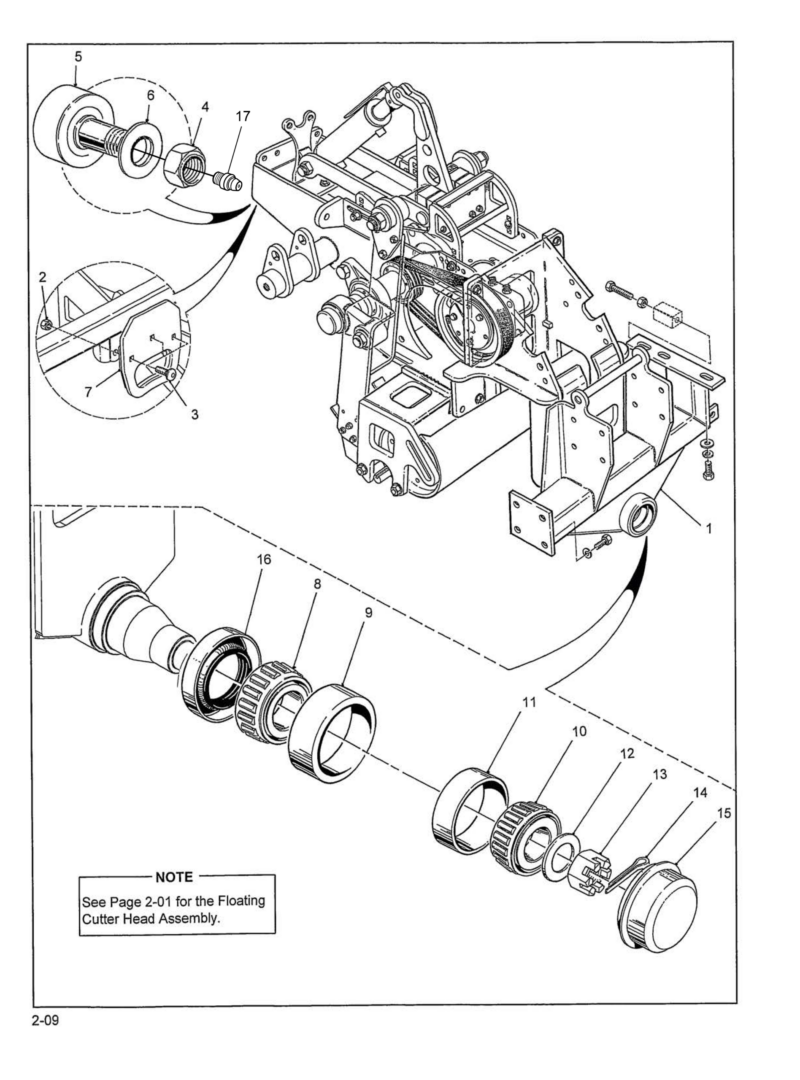 5
6
4
17
2
7
3
1
16
8
9
11
10
12
13
14
15

NOTE

See Page 2-01 for the Floating Cutter Head Assembly.

2-09